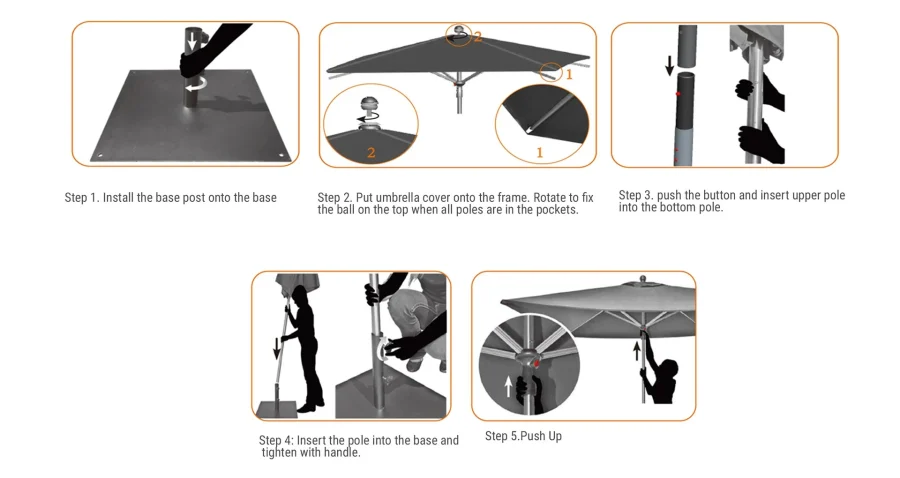 2

1

2

1

Step 1. Install the base post onto the base

Step 2. Put umbrella cover onto the frame. Rotate to fix the ball on the top when all poles are in the pockets.

Step 3. push the button and insert upper pole into the bottom pole.

Step 4: Insert the pole into the base and tighten with handle.

Step 5.Push Up