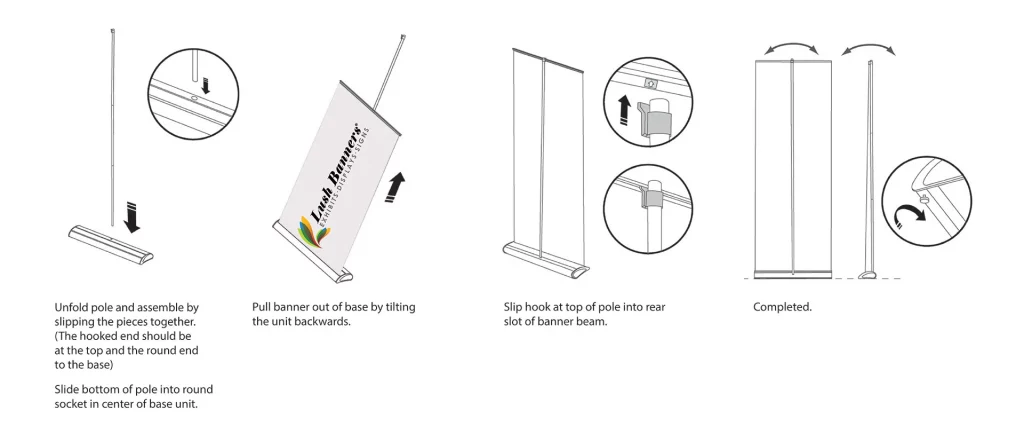 Lush Banners®
EXHIBITS DISPLAYS SIGNS

Unfold pole and assemble by slipping the pieces together. (The hooked end should be at the top and the round end to the base)

Slide bottom of pole into round socket in center of base unit.

Pull banner out of base by tilting the unit backwards.

Slip hook at top of pole into rear slot of banner beam.

Completed.