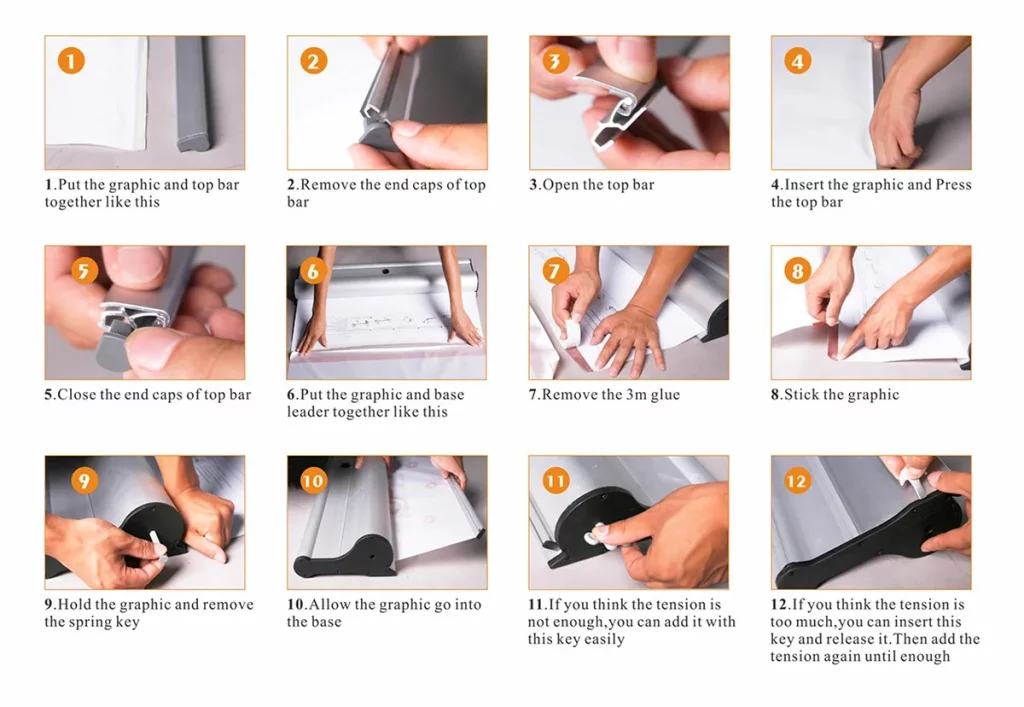 1

1.Put the graphic and top bar together like this

2

2.Remove the end caps of top bar

3

3.Open the top bar

4

4.Insert the graphic and Press the top bar

5

5.Close the end caps of top bar

6

6.Put the graphic and base leader together like this

7

7.Remove the 3m glue

8

8.Stick the graphic

9

9.Hold the graphic and remove the spring key

10

10.Allow the graphic go into the base

11

11.If you think the tension is not enough,you can add it with this key easily

12

12.If you think the tension is too much,you can insert this key and release it.Then add the tension again until enough