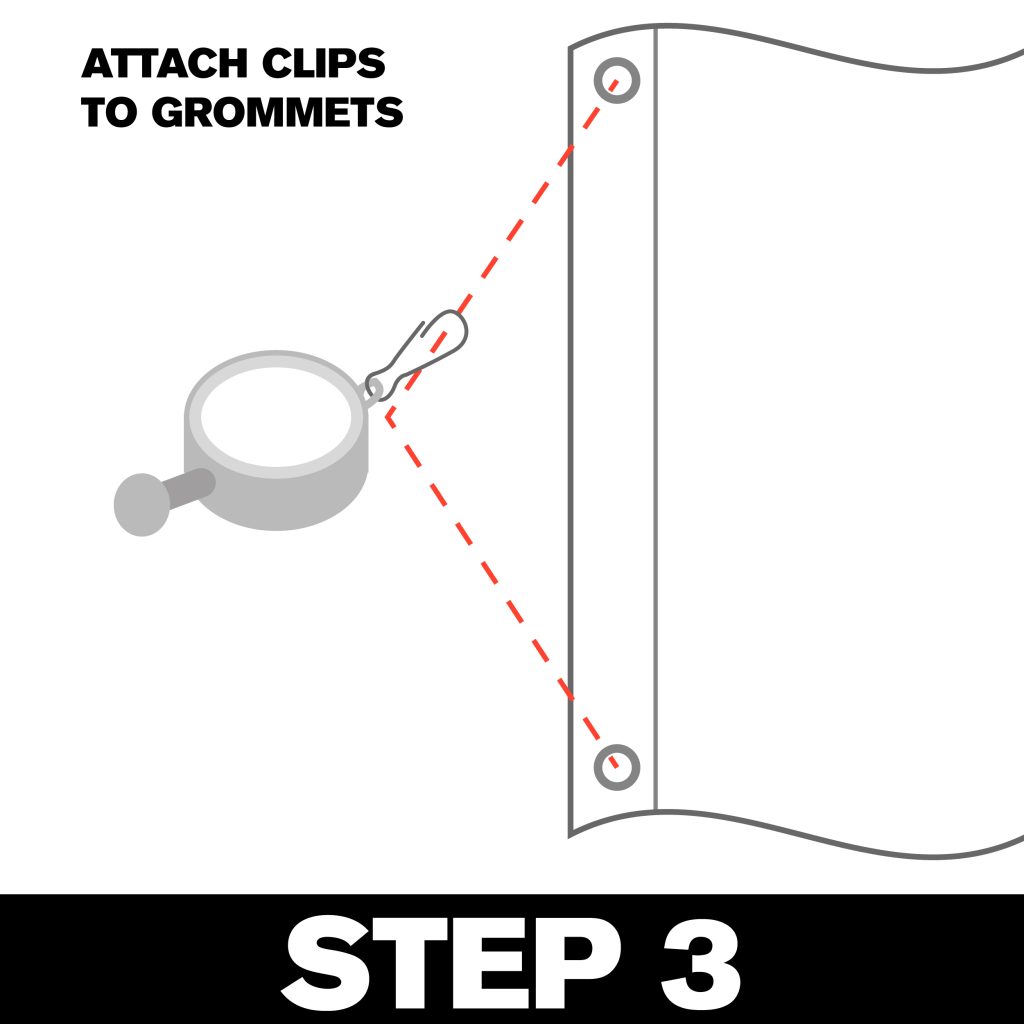 ATTACH CLIPS TO GROMMETS

STEP 3