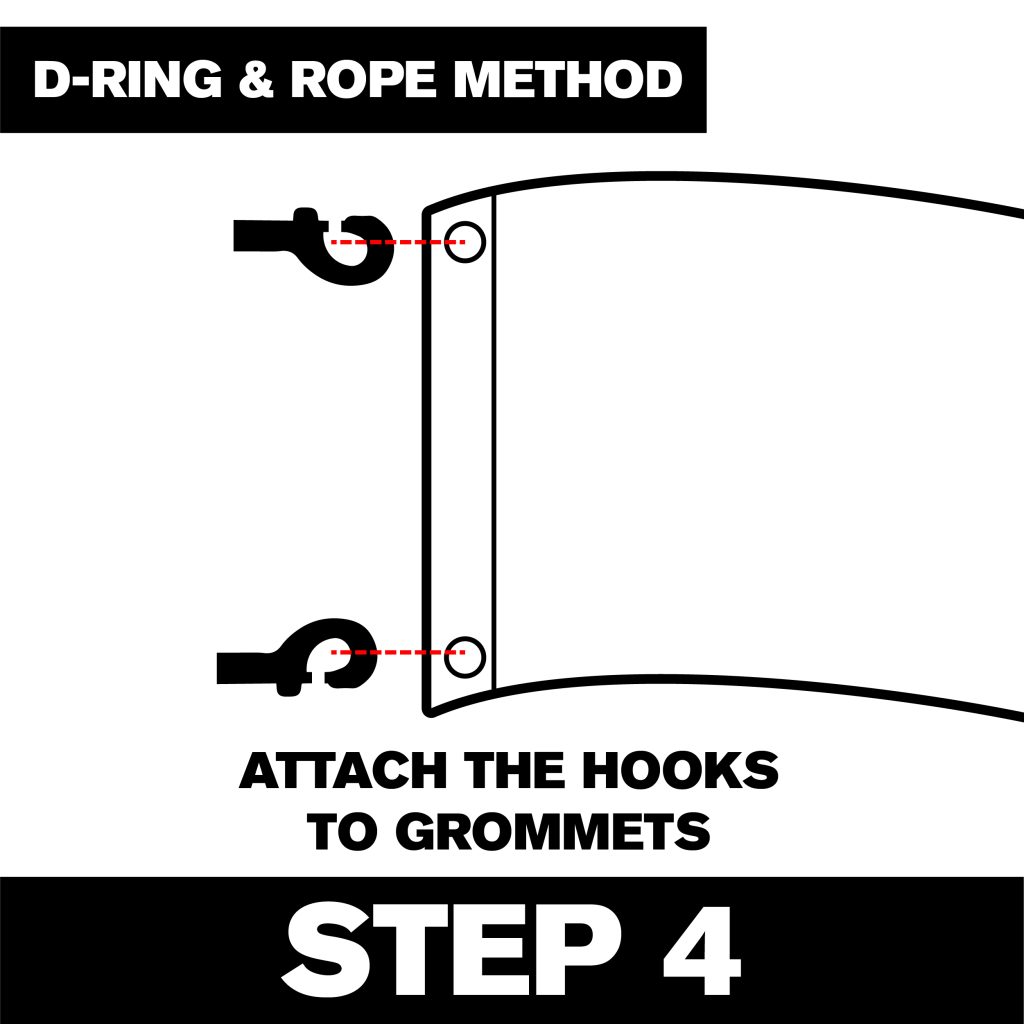 D-RING & ROPE METHOD

ATTACH THE HOOKS TO GROMMETS

STEP 4