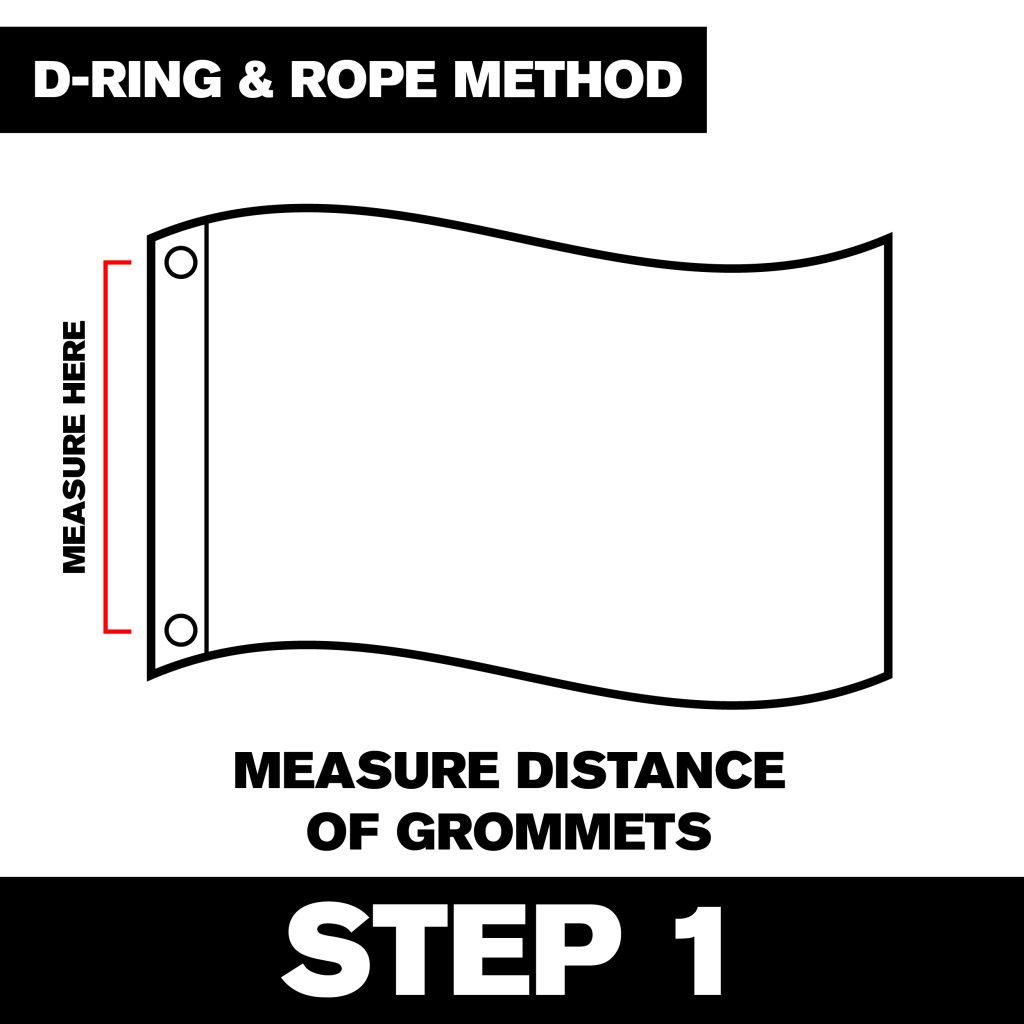 D-RING & ROPE METHOD

MEASURE HERE

MEASURE DISTANCE OF GROMMETS

STEP 1